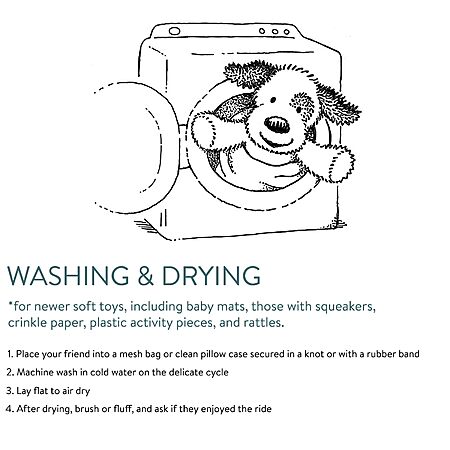 WASHING & DRYING

*for newer soft toys, including baby mats, those with squeakers, crinkle paper, plastic activity pieces, and rattles.

1. Place your friend into a mesh bag or clean pillow case secured in a knot or with a rubber band
2. Machine wash in cold water on the delicate cycle
3. Lay flat to air dry
4. After drying, brush or fluff, and ask if they enjoyed the ride