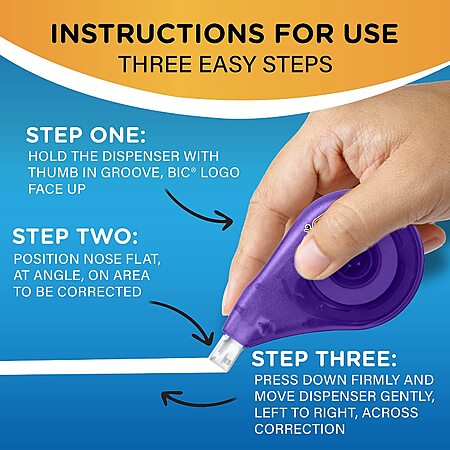 INSTRUCTIONS FOR USE
THREE EASY STEPS

STEP ONE:
HOLD THE DISPENSER WITH THUMB IN GROOVE, BIC® LOGO FACE UP

STEP TWO:
POSITION NOSE FLAT, AT ANGLE, ON AREA TO BE CORRECTED

STEP THREE:
PRESS DOWN FIRMLY AND MOVE DISPENSER GENTLY, LEFT TO RIGHT, ACROSS CORRECTION