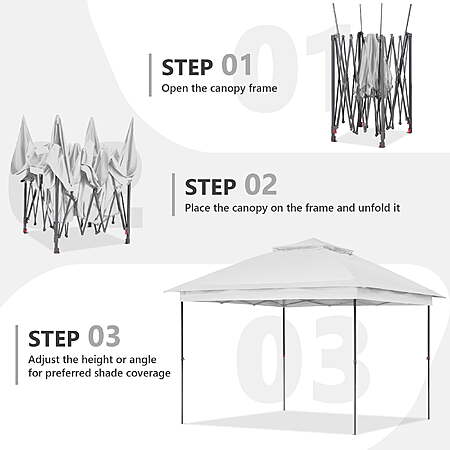 STEP 01
Open the canopy frame

STEP 02
Place the canopy on the frame and unfold it

STEP 03
Adjust the height or angle for preferred shade coverage