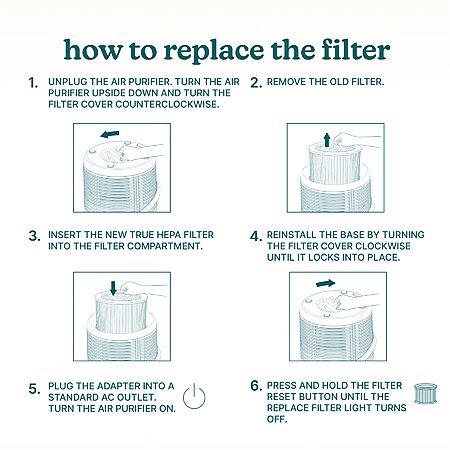 how to replace the filter

1. UNPLUG THE AIR PURIFIER. TURN THE AIR PURIFIER UPSIDE DOWN AND TURN THE FILTER COVER COUNTERCLOCKWISE.

2. REMOVE THE OLD FILTER.

3. INSERT THE NEW TRUE HEPA FILTER INTO THE FILTER COMPARTMENT.

4. REINSTALL THE BASE BY TURNING THE FILTER COVER CLOCKWISE UNTIL IT LOCKS INTO PLACE.

5. PLUG THE ADAPTER INTO A STANDARD AC OUTLET. TURN THE AIR PURIFIER ON.

6. PRESS AND HOLD THE FILTER RESET BUTTON UNTIL THE REPLACE FILTER LIGHT TURNS OFF.