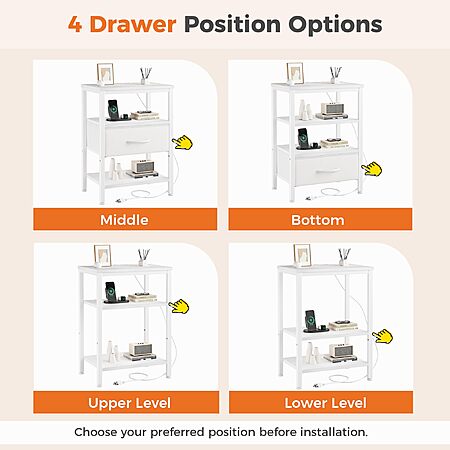 4 Drawer Position Options

Middle

Bottom

Upper Level

Lower Level

Choose your preferred position before installation.