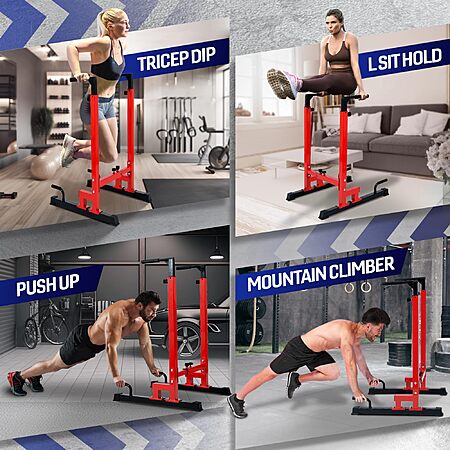 TRICEP DIP

L SIT HOLD

PUSH UP

MOUNTAIN CLIMBER