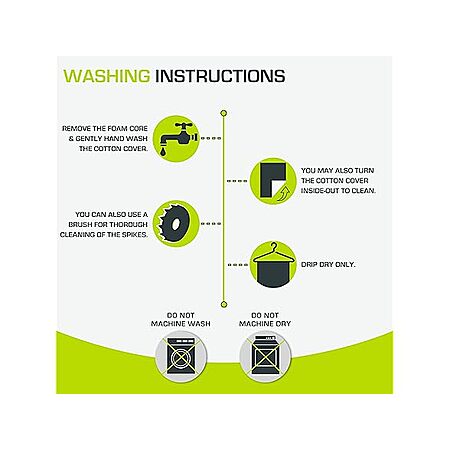 WASHING INSTRUCTIONS

REMOVE THE FOAM CORE & GENTLY HAND WASH THE COTTON COVER.

YOU MAY ALSO TURN THE COTTON COVER INSIDE-OUT TO CLEAN.

YOU CAN ALSO USE A BRUSH FOR THOROUGH CLEANING OF THE SPIKES.

DRIP DRY ONLY.

DO NOT MACHINE WASH

DO NOT MACHINE DRY