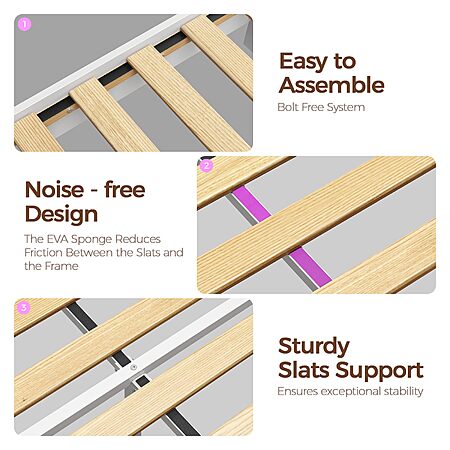 1

Easy to Assemble

Bolt Free System

2

Noise - free Design

The EVA Sponge Reduces Friction Between the Slats and the Frame

3

Sturdy Slats Support

Ensures exceptional stability