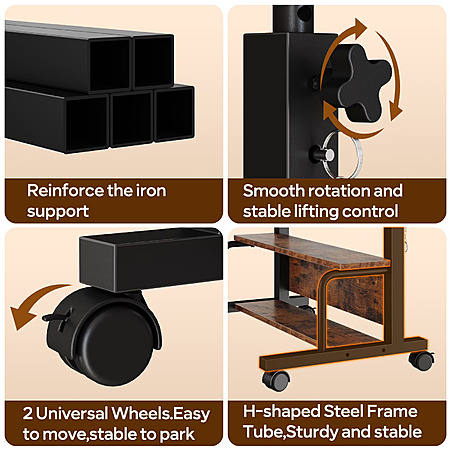 Reinforce the iron support

Smooth rotation and stable lifting control

2 Universal Wheels.Easy to move,stable to park

H-shaped Steel Frame Tube,Sturdy and stable