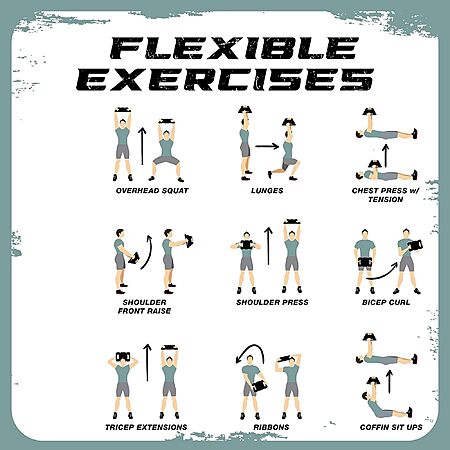 FLEXIBLE EXERCISES

OVERHEAD SQUAT

LUNGES

CHEST PRESS w/ TENSION

SHOULDER FRONT RAISE

SHOULDER PRESS

BICEP CURL

TRICEP EXTENSIONS

RIBBONS

COFFIN SIT UPS