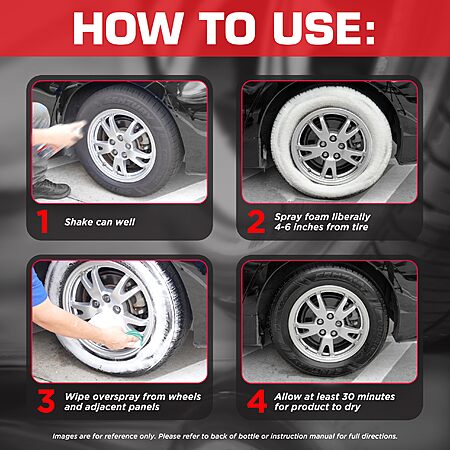 HOW TO USE:

1 Shake can well

2 Spray foam liberally 4-6 inches from tire

3 Wipe overspray from wheels and adjacent panels

4 Allow at least 30 minutes for product to dry

Images are for reference only. Please refer to back of bottle or instruction manual for full directions.