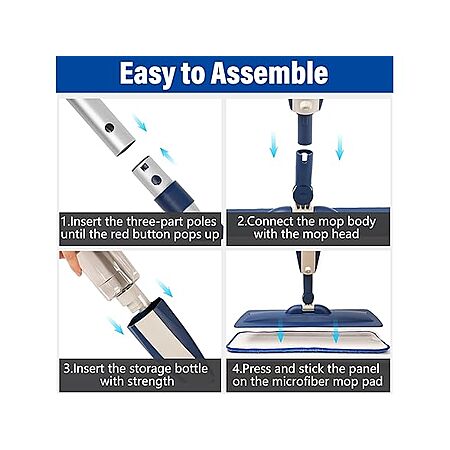 Easy to Assemble

1.Insert the three-part poles until the red button pops up

2.Connect the mop body with the mop head

3.Insert the storage bottle with strength

4.Press and stick the panel on the microfiber mop pad