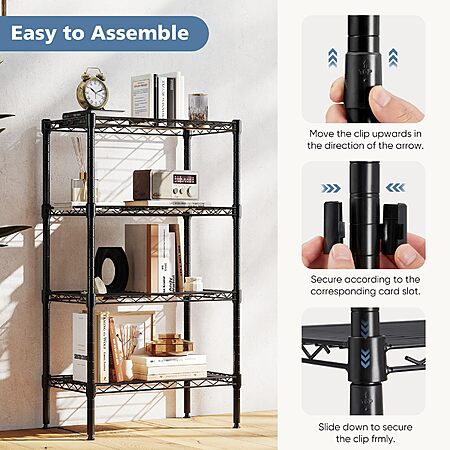 Easy to Assemble

Move the clip upwards in the direction of the arrow.

Secure according to the corresponding card slot.

Slide down to secure the clip frmly.