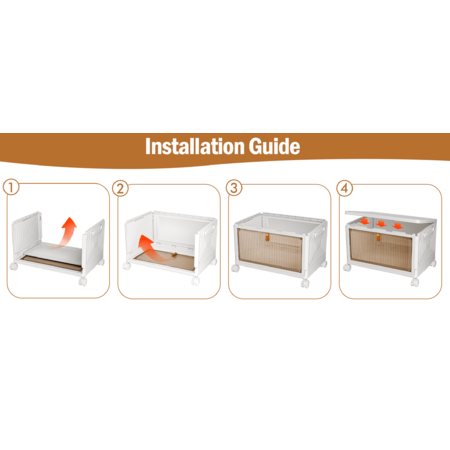 Installation Guide

1

2

3

4