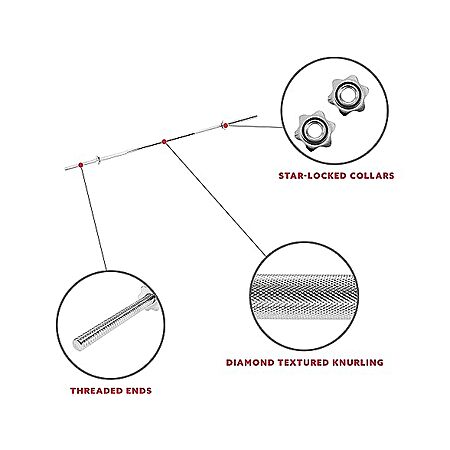 STAR-LOCKED COLLARS

DIAMOND TEXTURED KNURLING

THREADED ENDS