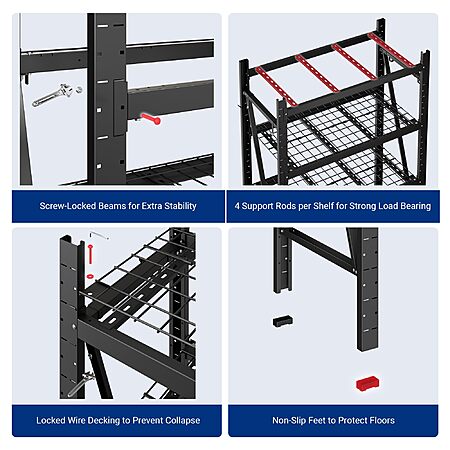 Screw-Locked Beams for Extra Stability

4 Support Rods per Shelf for Strong Load Bearing

Locked Wire Decking to Prevent Collapse

Non-Slip Feet to Protect Floors