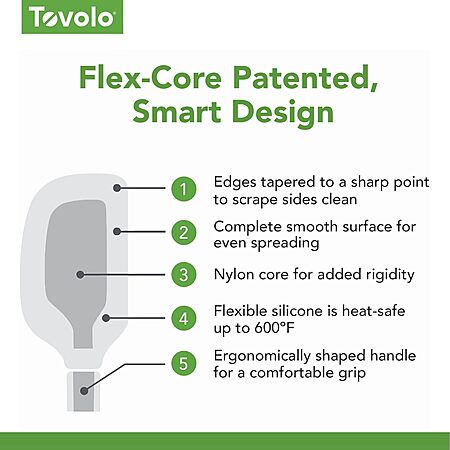 Tovolo

Flex-Core Patented, Smart Design

1 Edges tapered to a sharp point to scrape sides clean

2 Complete smooth surface for even spreading

3 Nylon core for added rigidity

4 Flexible silicone is heat-safe up to 600°F

5 Ergonomically shaped handle for a comfortable grip