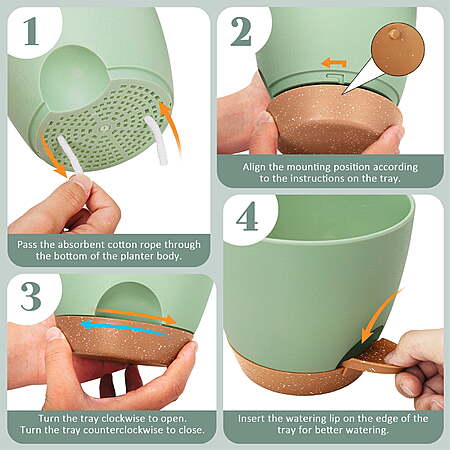 1

Pass the absorbent cotton rope through the bottom of the planter body.

2

Align the mounting position according to the instructions on the tray.

3

Turn the tray clockwise to open.
Turn the tray counterclockwise to close.

4

Insert the watering lip on the edge of the tray for better watering.