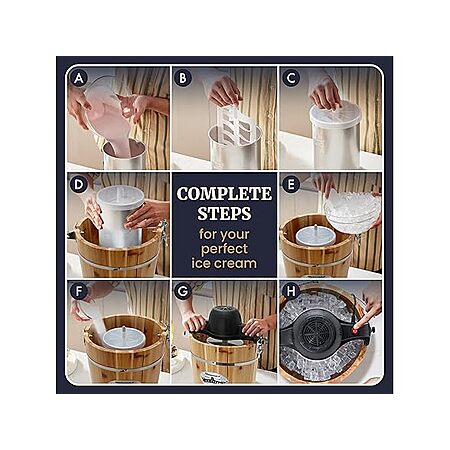 A

B

C

D

COMPLETE STEPS
for your perfect ice cream

E

F

G

H