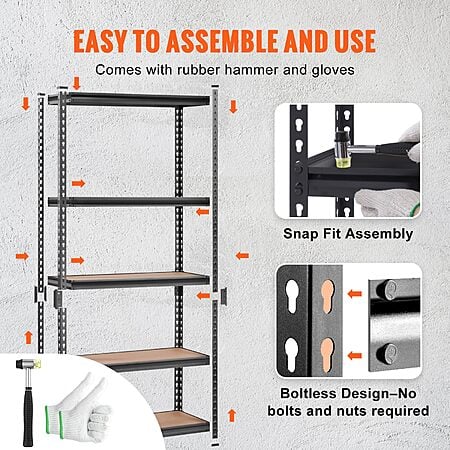 EASY TO ASSEMBLE AND USE

Comes with rubber hammer and gloves

Snap Fit Assembly

Boltless Design–No bolts and nuts required