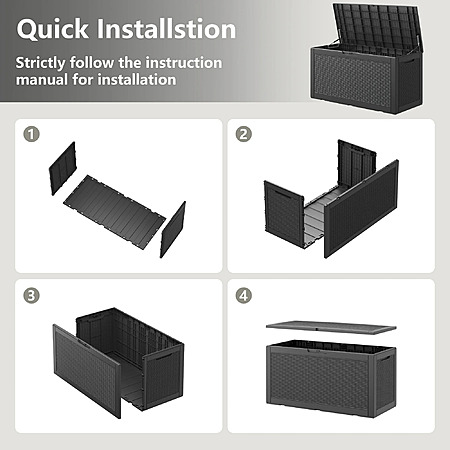 Quick Installstion

Strictly follow the instruction manual for installation

1

2

3

4