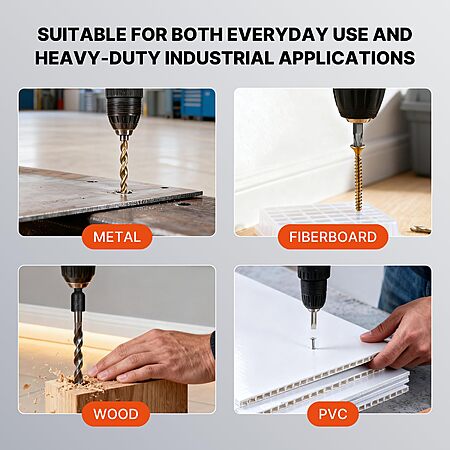 SUITABLE FOR BOTH EVERYDAY USE AND HEAVY-DUTY INDUSTRIAL APPLICATIONS

METAL

FIBERBOARD

WOOD

PVC