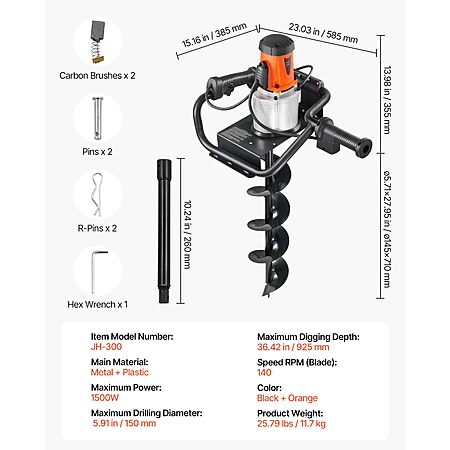 Carbon Brushes x 2

Pins x 2

R-Pins x 2

Hex Wrench x 1

15.16 in / 385 mm

23.03 in / 585 mm

13.98 in / 355 mm

ø5.71×27.95 in / ø145×710 mm

10.24 in / 260 mm

Item Model Number:
JH-300

Main Material:
Metal + Plastic

Maximum Power:
1500W

Maximum Drilling Diameter:
5.91 in / 150 mm

Maximum Digging Depth:
36.42 in / 925 mm

Speed RPM (Blade):
140

Color:
Black + Orange

Product Weight:
25.79 lbs / 11.7 kg