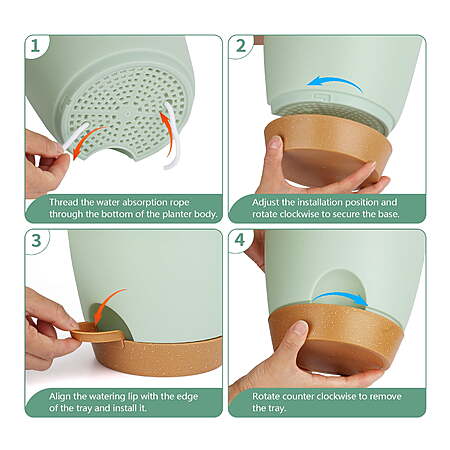 1

Thread the water absorption rope through the bottom of the planter body.

2

Adjust the installation position and rotate clockwise to secure the base.

3

Align the watering lip with the edge of the tray and install it.

4

Rotate counter clockwise to remove the tray.