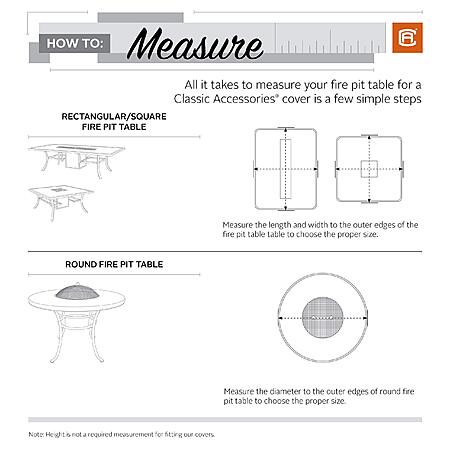 HOW TO: Measure

All it takes to measure your fire pit table for a Classic Accessories® cover is a few simple steps

RECTANGULAR/SQUARE FIRE PIT TABLE

Measure the length and width to the outer edges of the fire pit table table to choose the proper size.

ROUND FIRE PIT TABLE

Measure the diameter to the outer edges of round fire pit table to choose the proper size.

Note: Height is not a required measurement for fitting our covers.