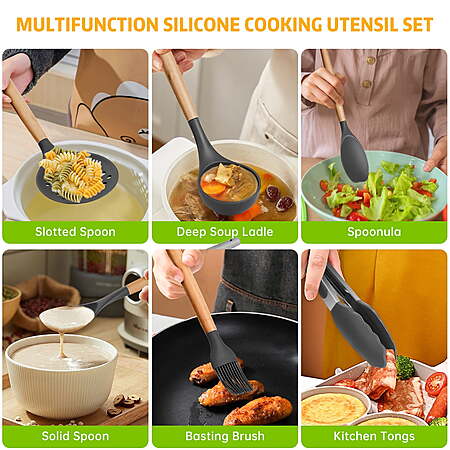 MULTIFUNCTION SILICONE COOKING UTENSIL SET

Slotted Spoon

Deep Soup Ladle

Spoonula

Solid Spoon

Basting Brush

Kitchen Tongs