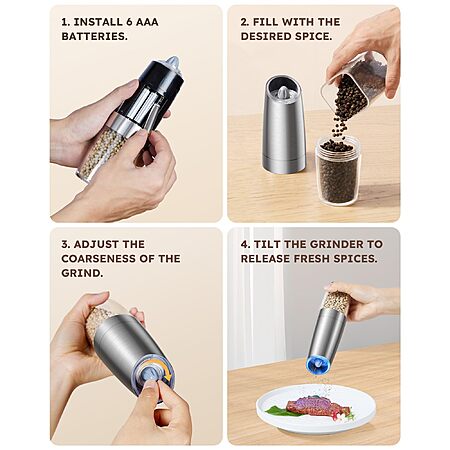 1. INSTALL 6 AAA BATTERIES.

2. FILL WITH THE DESIRED SPICE.

3. ADJUST THE COARSENESS OF THE GRIND.

4. TILT THE GRINDER TO RELEASE FRESH SPICES.