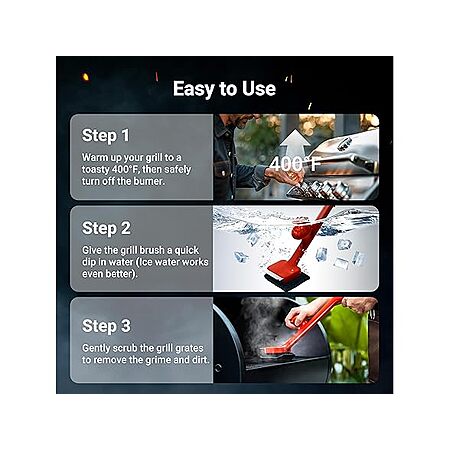 Easy to Use

Step 1

Warm up your grill to a toasty 400°F, then safely turn off the burner.

400°F

Step 2

Give the grill brush a quick dip in water (Ice water works even better).

Step 3

Gently scrub the grill grates to remove the grime and dirt.