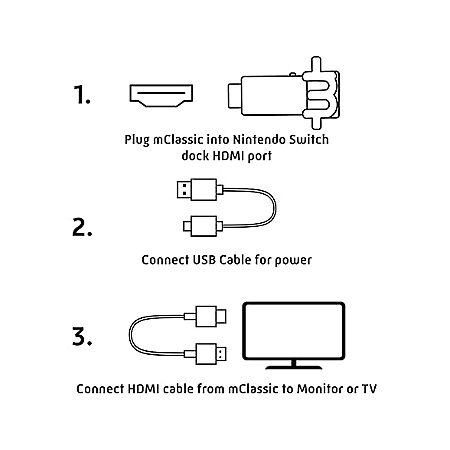 1.

Plug mClassic into Nintendo Switch dock HDMI port

2.

Connect USB Cable for power

3.

Connect HDMI cable from mClassic to Monitor or TV