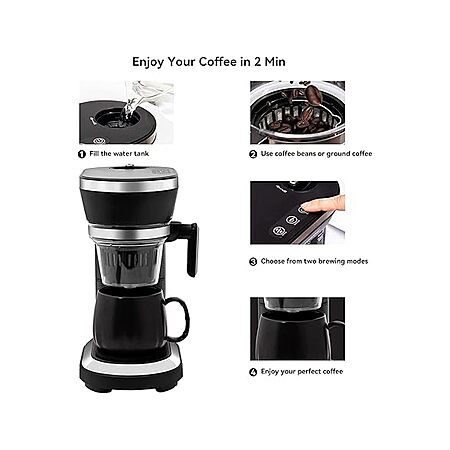 Enjoy Your Coffee in 2 Min

1 Fill the water tank

2 Use coffee beans or ground coffee

3 Choose from two brewing modes

4 Enjoy your perfect coffee