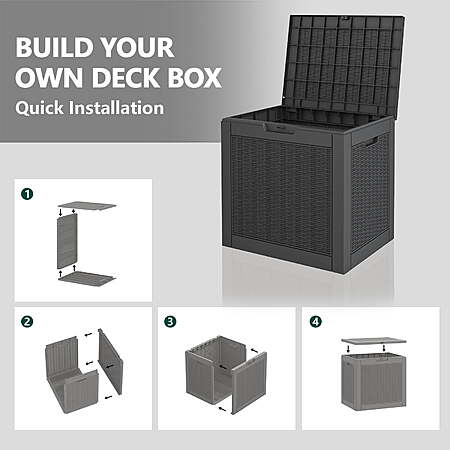 BUILD YOUR OWN DECK BOX
Quick Installation

1

2

3

4