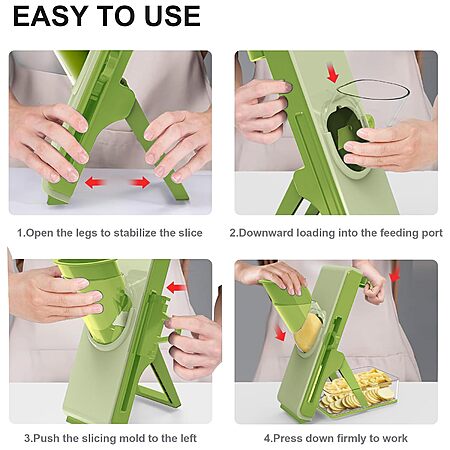 EASY TO USE

1.Open the legs to stabilize the slice

2.Downward loading into the feeding port

3.Push the slicing mold to the left

4.Press down firmly to work