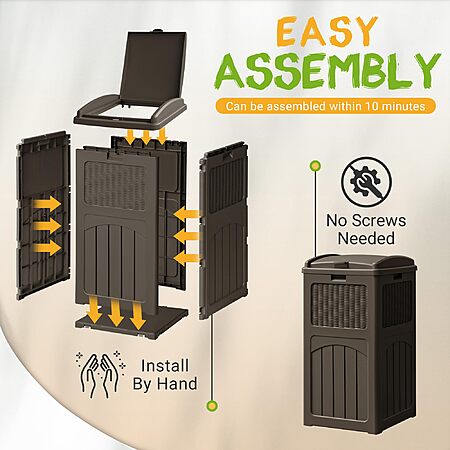 EASY
ASSEMBLY

Can be assembled within 10 minutes

No Screws Needed

Install By Hand