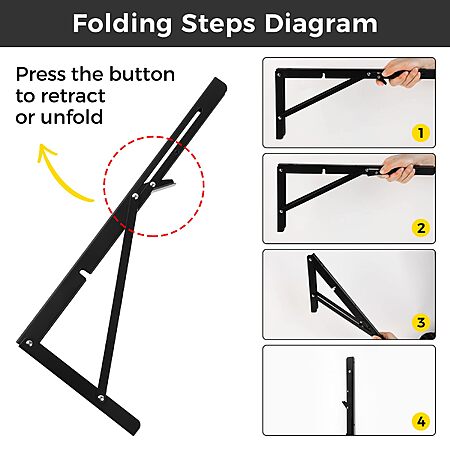 Folding Steps Diagram

Press the button to retract or unfold

1

2

3

4