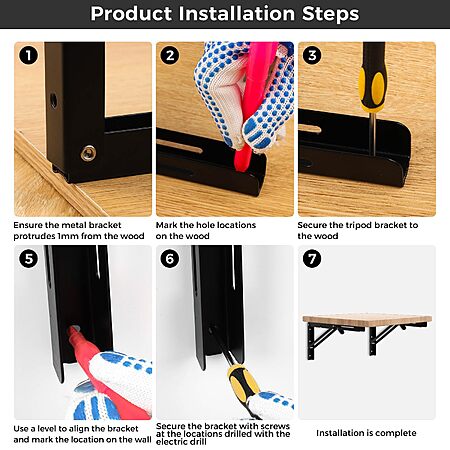 Product Installation Steps

1

Ensure the metal bracket protrudes 1mm from the wood

2

Mark the hole locations on the wood

3

Secure the tripod bracket to the wood

5

Use a level to align the bracket and mark the location on the wall

6

Secure the bracket with screws at the locations drilled with the electric drill

7

Installation is complete