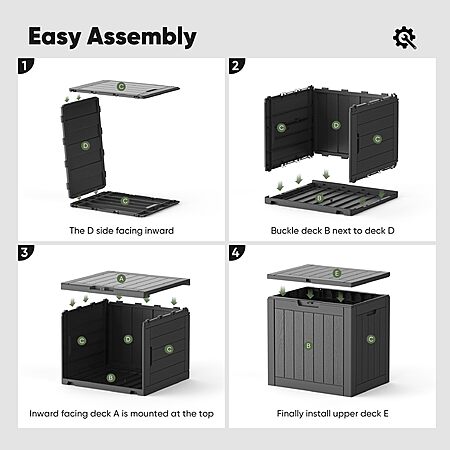 Easy Assembly

1

C

D

C

The D side facing inward

2

C

D

C

B

Buckle deck B next to deck D

3

A

C

D

C

B

Inward facing deck A is mounted at the top

4

E

B

C

Finally install upper deck E