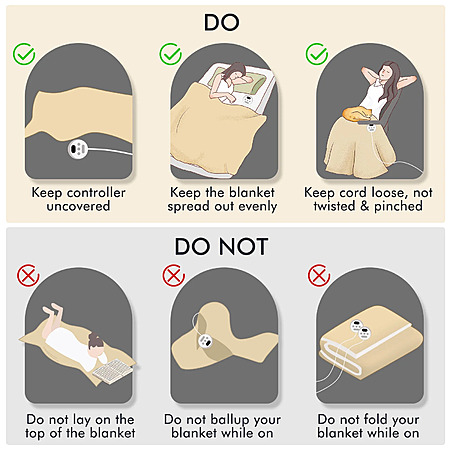 DO

Keep controller uncovered

Keep the blanket spread out evenly

Keep cord loose, not twisted & pinched

DO NOT

Do not lay on the top of the blanket

Do not ballup your blanket while on

Do not fold your blanket while on