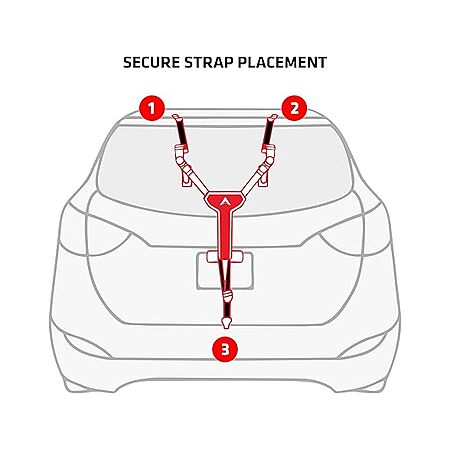 SECURE STRAP PLACEMENT

1

2

3