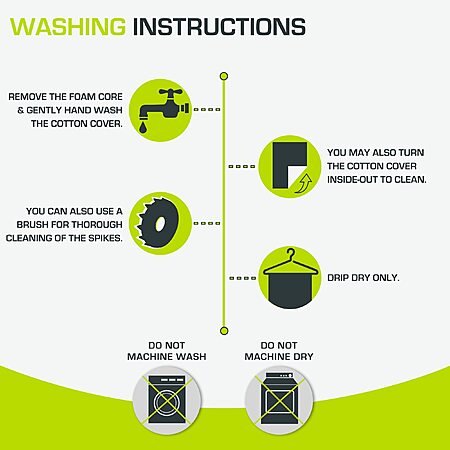 WASHING INSTRUCTIONS

REMOVE THE FOAM CORE & GENTLY HAND WASH THE COTTON COVER.

YOU MAY ALSO TURN THE COTTON COVER INSIDE-OUT TO CLEAN.

YOU CAN ALSO USE A BRUSH FOR THOROUGH CLEANING OF THE SPIKES.

DRIP DRY ONLY.

DO NOT MACHINE WASH

DO NOT MACHINE DRY