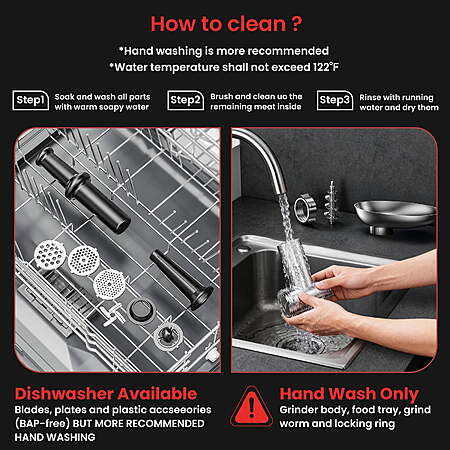 How to clean ?

*Hand washing is more recommended
*Water temperature shall not exceed 122°F

Step1 Soak and wash all parts with warm soapy water

Step2 Brush and clean uo the remaining meat inside

Step3 Rinse with running water and dry them

Dishwasher Available
Blades, plates and plastic accseeories (BAP-free) BUT MORE RECOMMENDED HAND WASHING

Hand Wash Only
Grinder body, food tray, grind worm and locking ring