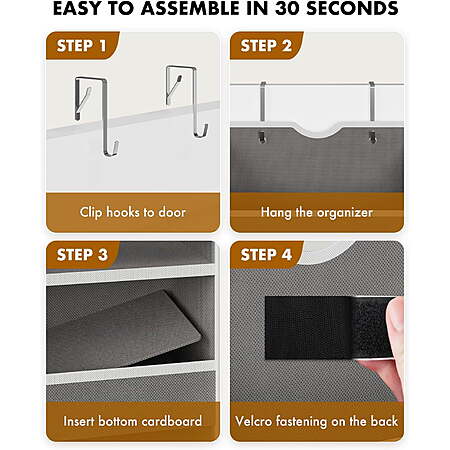 EASY TO ASSEMBLE IN 30 SECONDS

STEP 1

Clip hooks to door

STEP 2

Hang the organizer

STEP 3

Insert bottom cardboard

STEP 4

Velcro fastening on the back