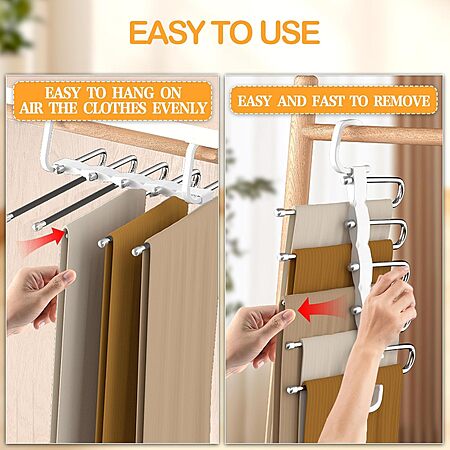 EASY TO USE

EASY TO HANG ON AIR THE CLOTHES EVENLY

EASY AND FAST TO REMOVE