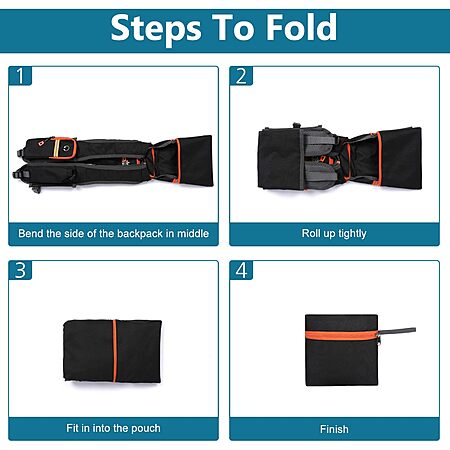 Steps To Fold

1

Bend the side of the backpack in middle

2

Roll up tightly

3

Fit in into the pouch

4

Finish