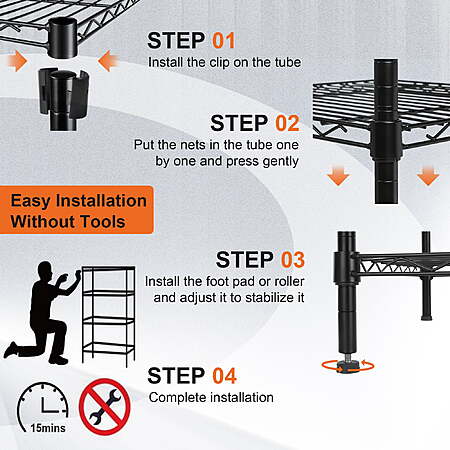 STEP 01
Install the clip on the tube

STEP 02
Put the nets in the tube one by one and press gently

Easy Installation Without Tools

STEP 03
Install the foot pad or roller and adjust it to stabilize it

STEP 04
Complete installation

15mins