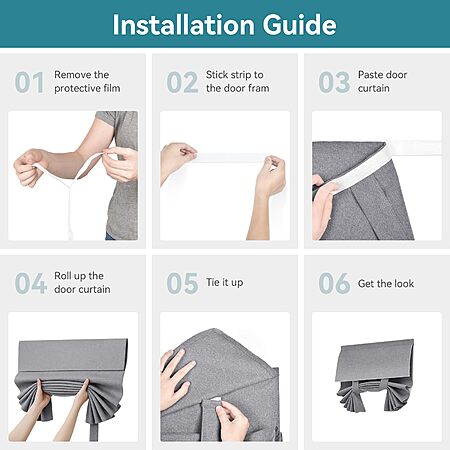 Installation Guide

01 Remove the protective film

02 Stick strip to the door fram

03 Paste door curtain

04 Roll up the door curtain

05 Tie it up

06 Get the look