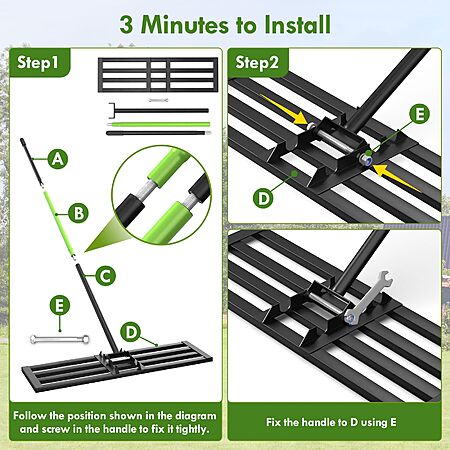 3 Minutes to Install

Step1

A

B

C

E

D

Follow the position shown in the diagram and screw in the handle to fix it tightly.

Step2

E

D

Fix the handle to D using E