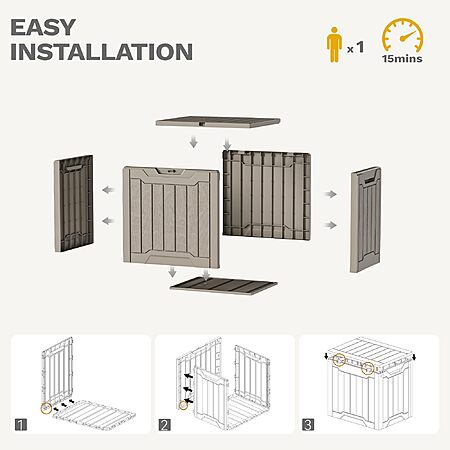 EASY INSTALLATION

x 1

15mins

1

2

3