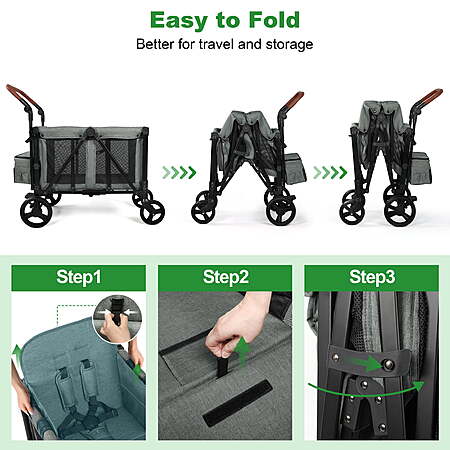 Easy to Fold
Better for travel and storage

Step1

Step2

Step3