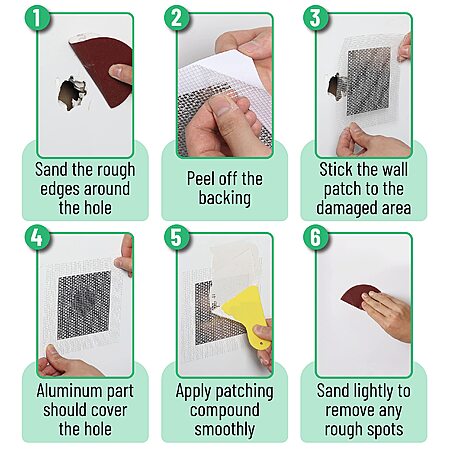 1
Sand the rough edges around the hole

2
Peel off the backing

3
Stick the wall patch to the damaged area

4
Aluminum part should cover the hole

5
Apply patching compound smoothly

6
Sand lightly to remove any rough spots