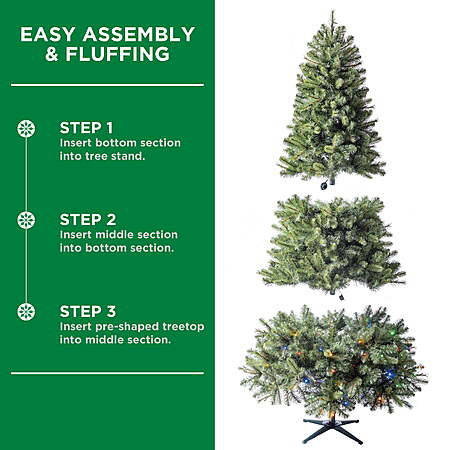 EASY ASSEMBLY & FLUFFING

STEP 1
Insert bottom section into tree stand.

STEP 2
Insert middle section into bottom section.

STEP 3
Insert pre-shaped treetop into middle section.